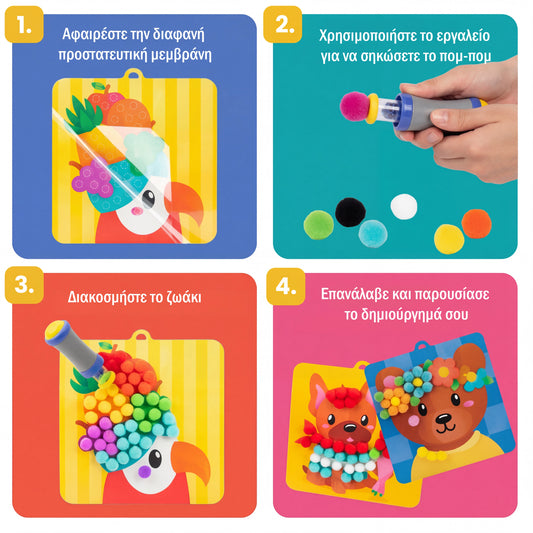 1.
Αφαιρέστε την διαφανή προστατευτική μεμβράνη

2.
Χρησιμοποιήστε το εργαλείο για να σηκώσετε το πομ-πομ

3.
Διακοσμήστε το ζωάκι

4.
Επανάλαβε και παρουσίασε το δημιούργημά σου